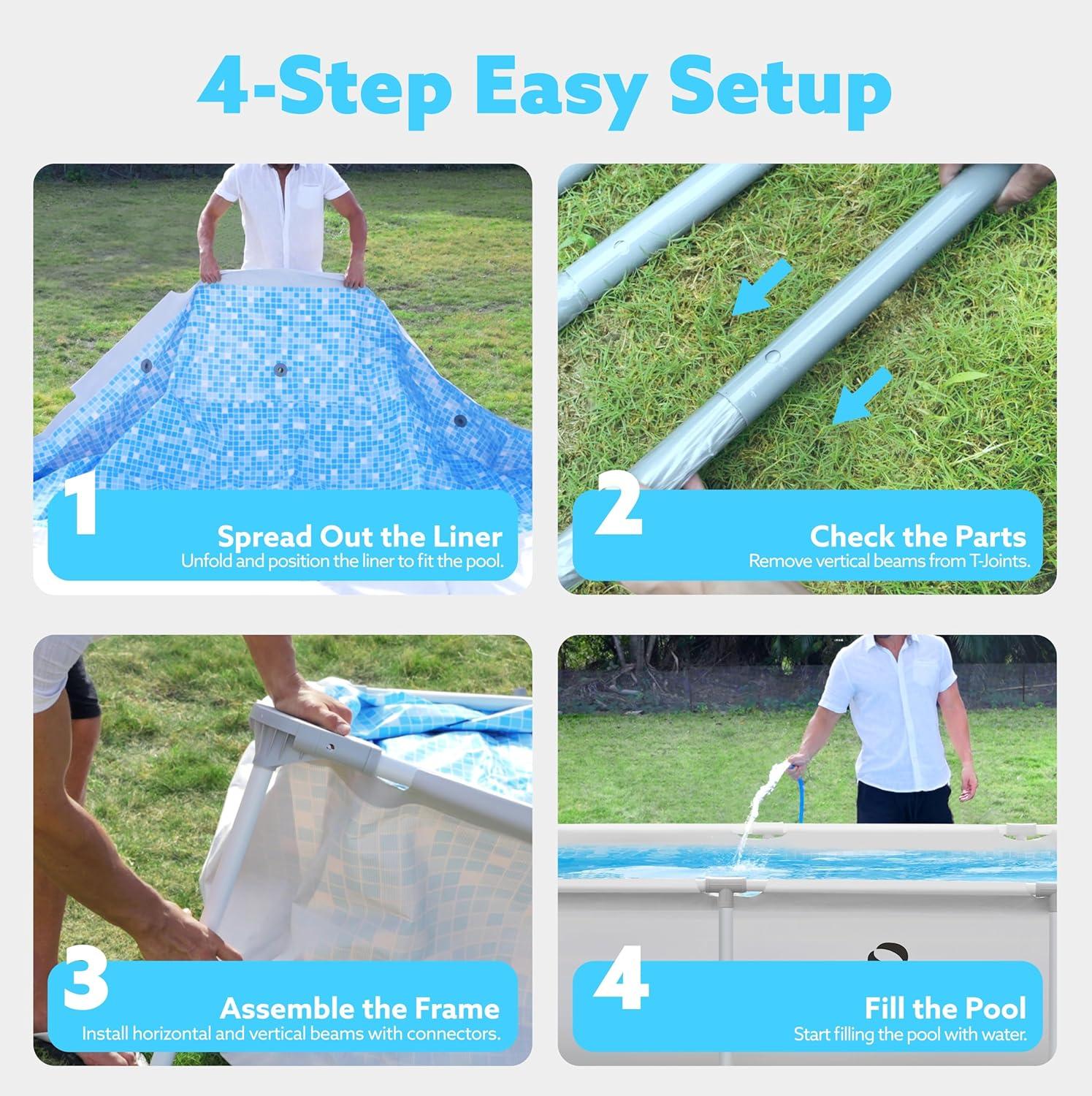 4-Step Easy Setup

1

Spread Out the Liner

Unfold and position the liner to fit the pool.

2

Check the Parts

Remove vertical beams from T-Joints.

3

Assemble the Frame

Install horizontal and vertical beams with connectors.

4

Fill the Pool

Start filling the pool with water.